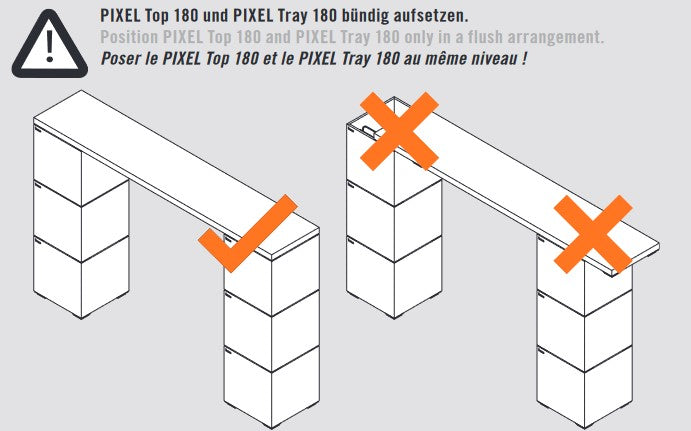 !

PIXEL Top 180 und PIXEL Tray 180 bündig aufsetzen.
Position PIXEL Top 180 and PIXEL Tray 180 only in a flush arrangement.
Poser le PIXEL Top 180 et le PIXEL Tray 180 au même niveau !