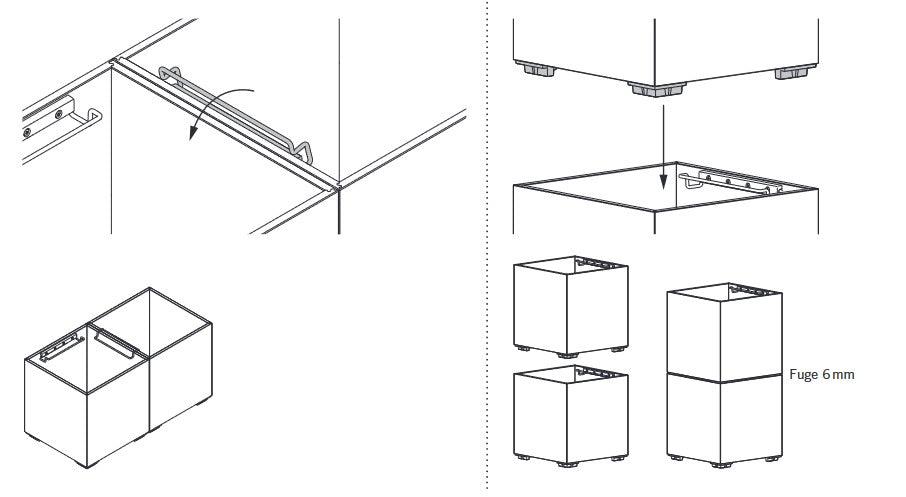 Fuge 6 mm